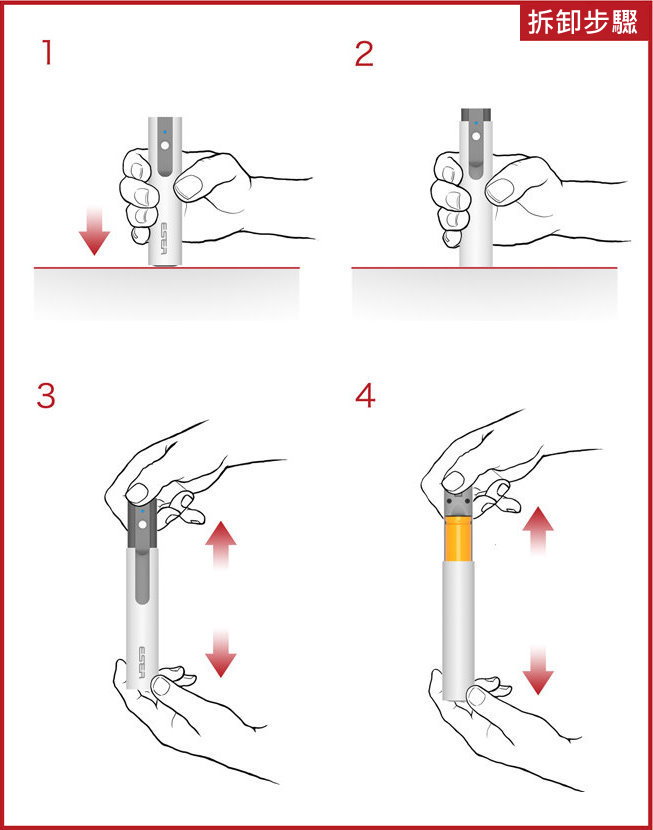 拆卸步驟

1

ESEA

2

3

ESEA

4